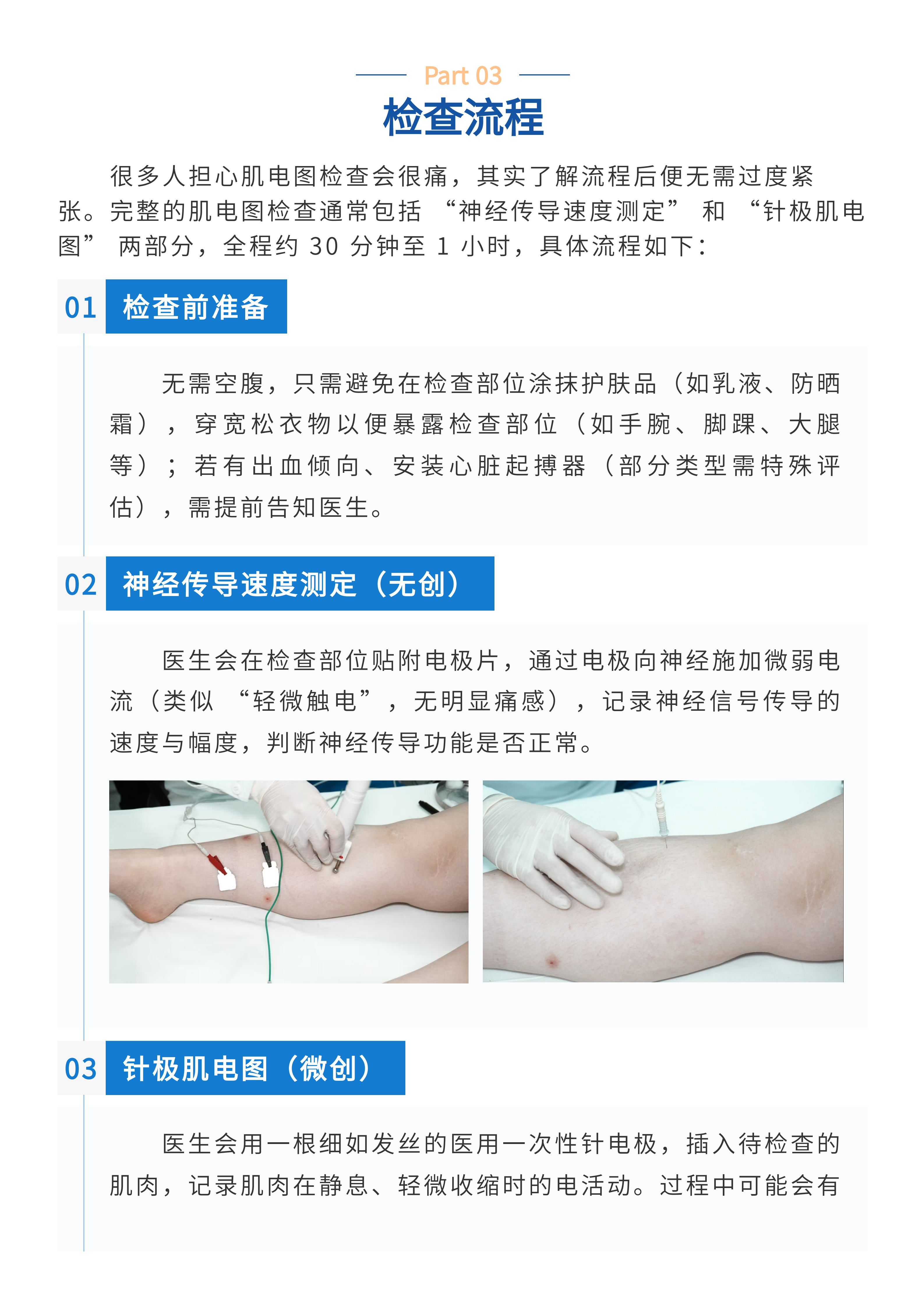 Part 03

检查流程

很多人担心肌电图检查会很痛，其实了解流程后便无需过度紧张。完整的肌电图检查通常包括 “神经传导速度测定” 和 “针极肌电图” 两部分，全程约 30 分钟至 1 小时，具体流程如下：

01 检查前准备

无需空腹，只需避免在检查部位涂抹护肤品（如乳液、防晒霜），穿宽松衣物以便暴露检查部位（如手腕、脚踝、大腿等）；若有出血倾向、安装心脏起搏器（部分类型需特殊评估），需提前告知医生。

02 神经传导速度测定（无创）

医生会在检查部位贴附电极片，通过电极向神经施加微弱电流（类似 “轻微触电”，无明显痛感），记录神经信号传导的速度与幅度，判断神经传导功能是否正常。

03 针极肌电图（微创）

医生会用一根细如发丝的医用一次性针电极，插入待检查的肌肉，记录肌肉在静息、轻微收缩时的电活动。过程中可能会有